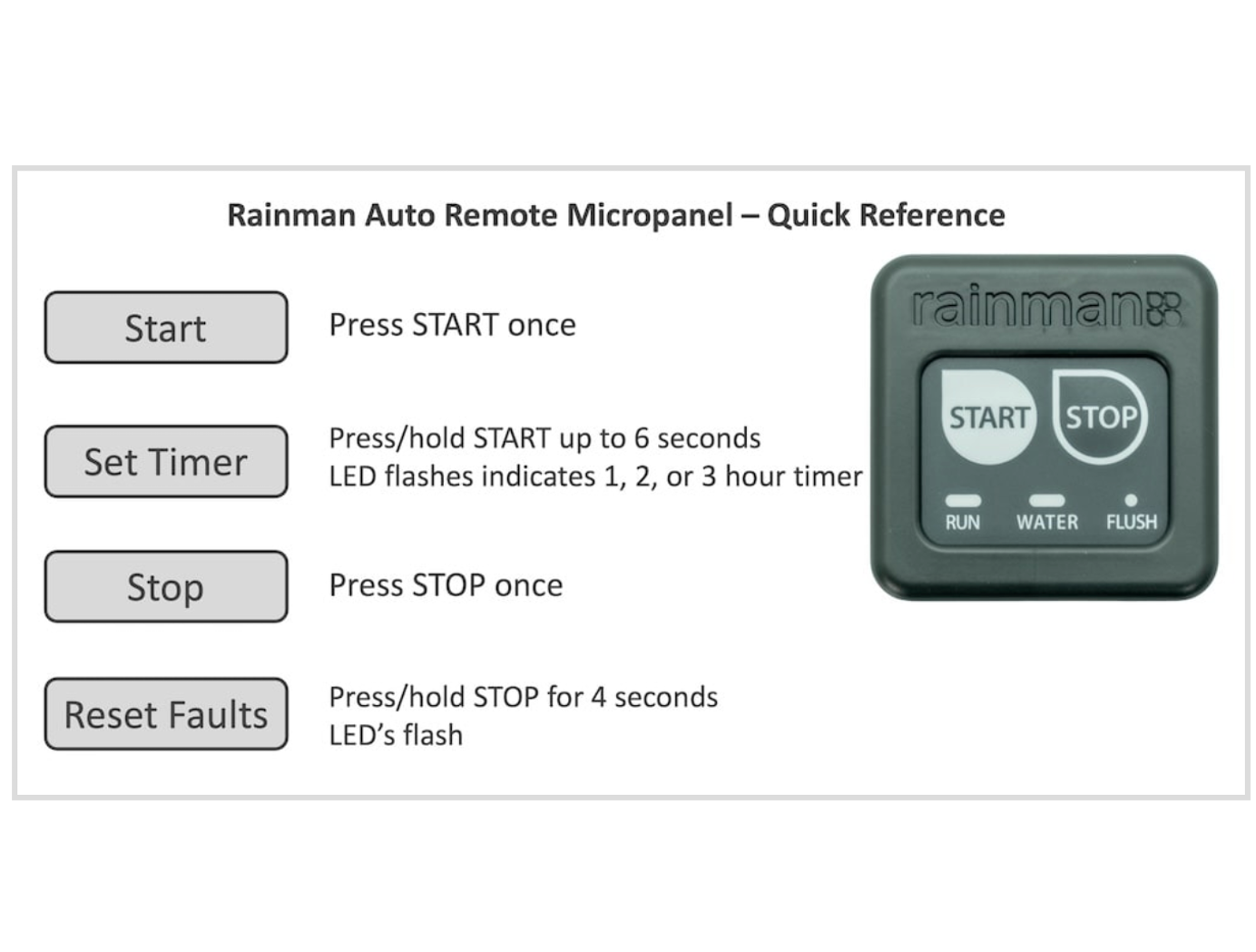 Rainman Auto Remote Micropanel – Quick Reference

Start

Press START once

Set Timer

Press/hold START up to 6 seconds
LED flashes indicates 1, 2, or 3 hour timer

Stop

Press STOP once

Reset Faults

Press/hold STOP for 4 seconds
LED's flash

rainman

START

STOP

RUN

WATER

FLUSH