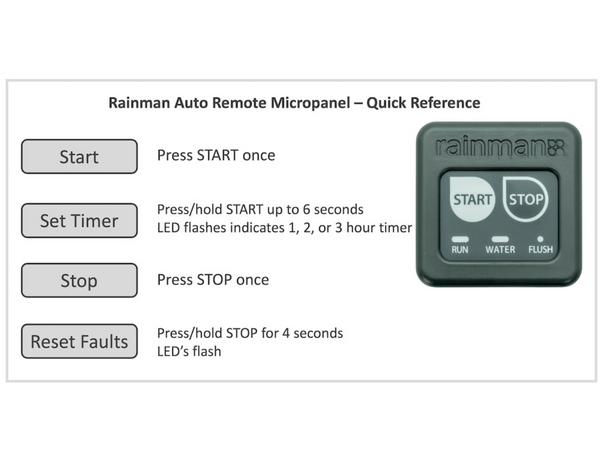 Rainman Auto Remote Micropanel – Quick Reference

Start
Press START once

Set Timer
Press/hold START up to 6 seconds
LED flashes indicates 1, 2, or 3 hour timer

Stop
Press STOP once

Reset Faults
Press/hold STOP for 4 seconds
LED's flash

rainman

START
STOP
RUN
WATER
FLUSH