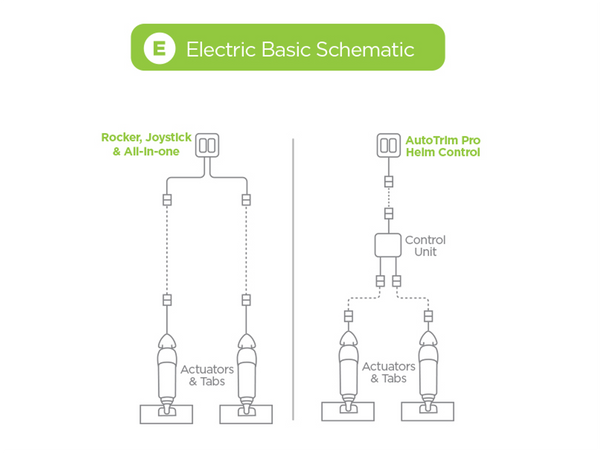 E Electric Basic Schematic

Rocker, Joystick & All-In-one

Actuators & Tabs

AutoTrim Pro Helm Control

Control Unit

Actuators & Tabs