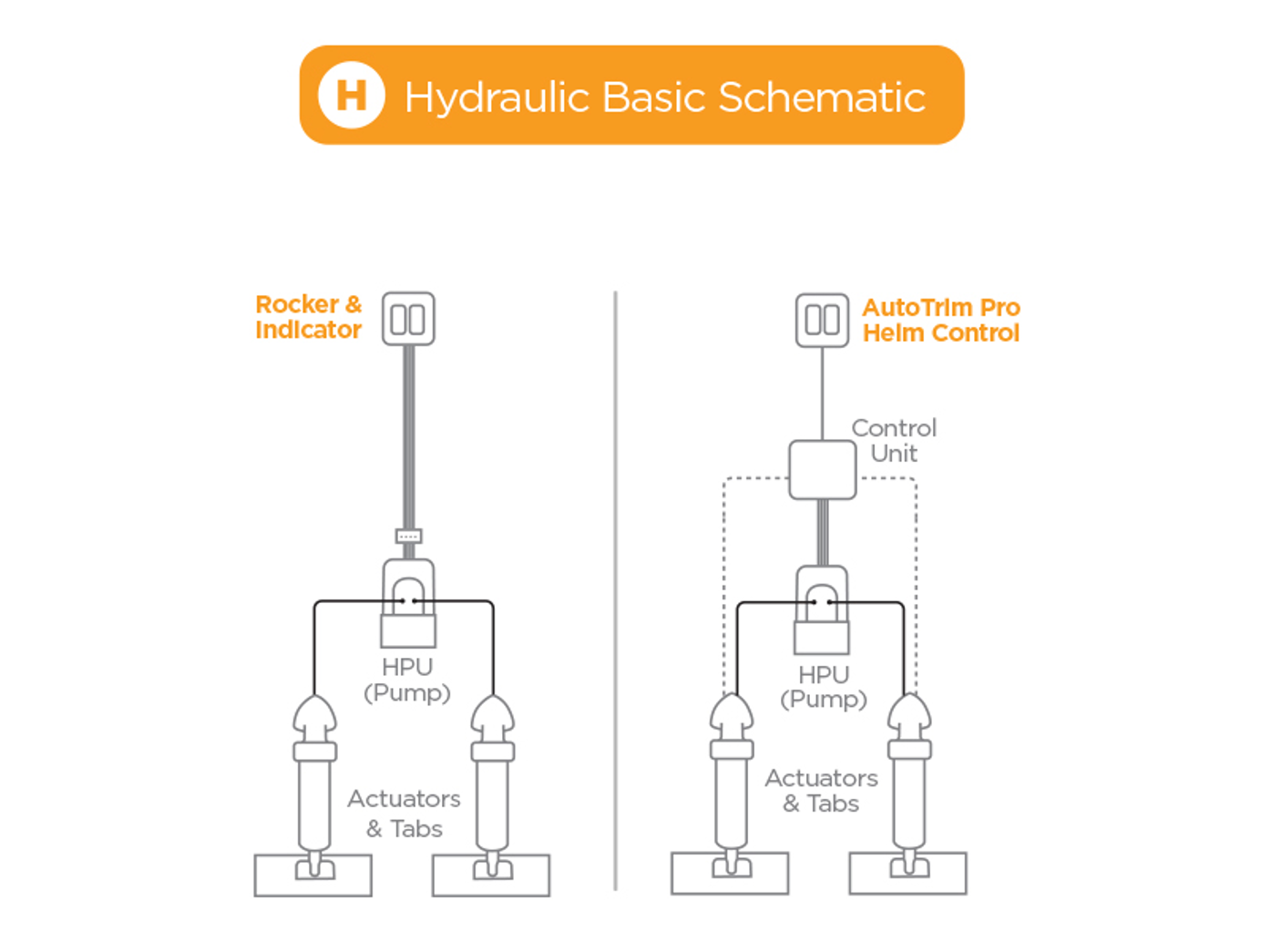 H Hydraulic Basic Schematic

Rocker & Indicator

HPU (Pump)

Actuators & Tabs

AutoTrim Pro Helm Control

Control Unit

HPU (Pump)

Actuators & Tabs