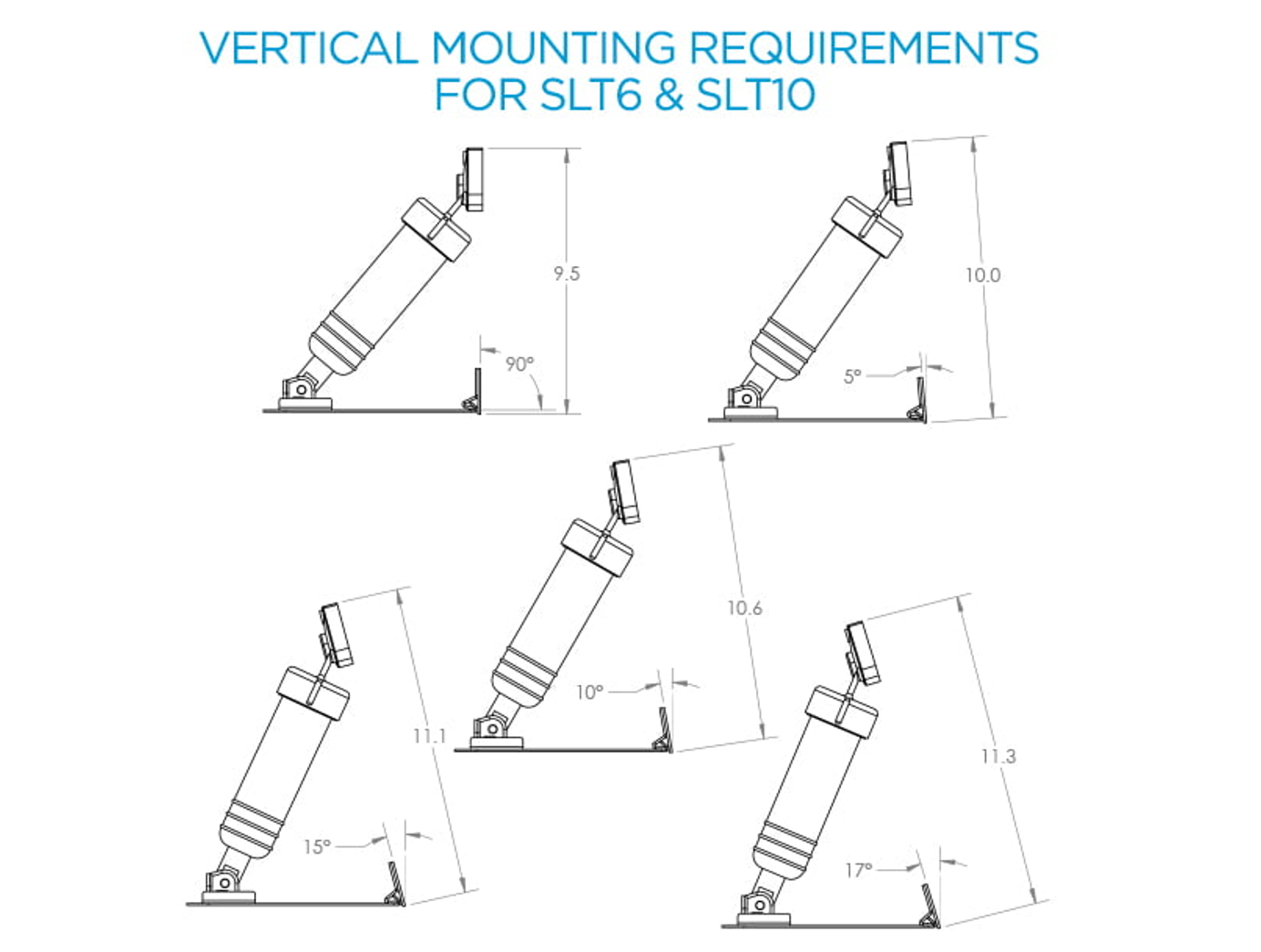 VERTICAL MOUNTING REQUIREMENTS FOR SLT6 & SLT10

9.5

90°

10.0

5°

10.6

10°

11.1

15°

11.3

17°