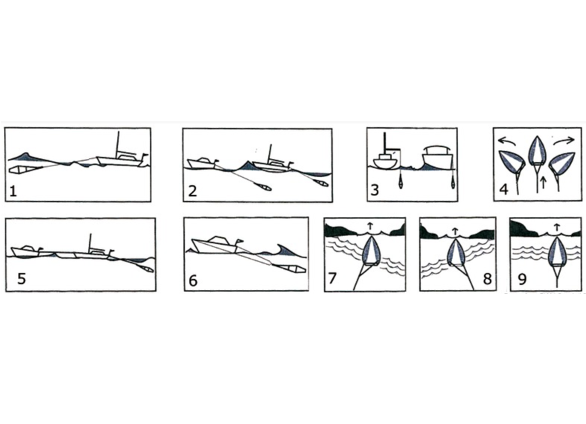 1

2

3

4

5

6

7

8

9