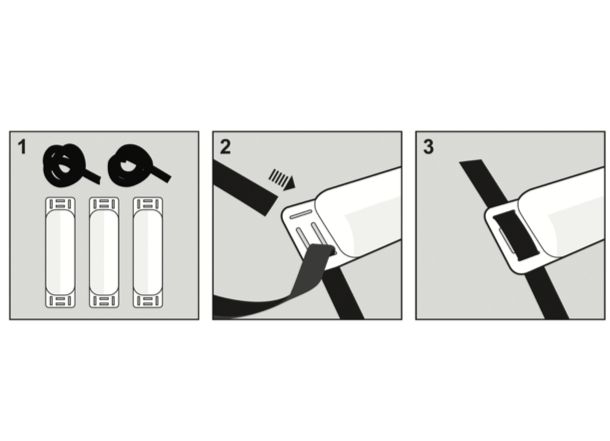 1

2

3