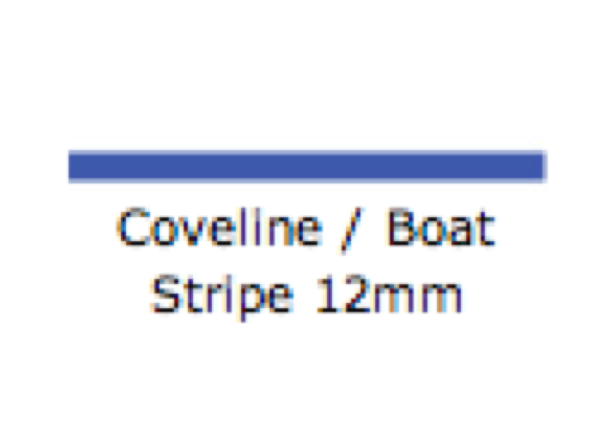 Coveline / Boat Stripe 12mm